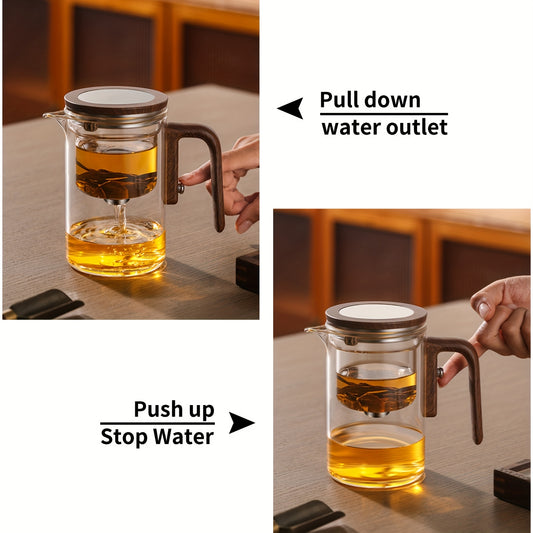 Pull down
water outlet

Push up
Stop Water